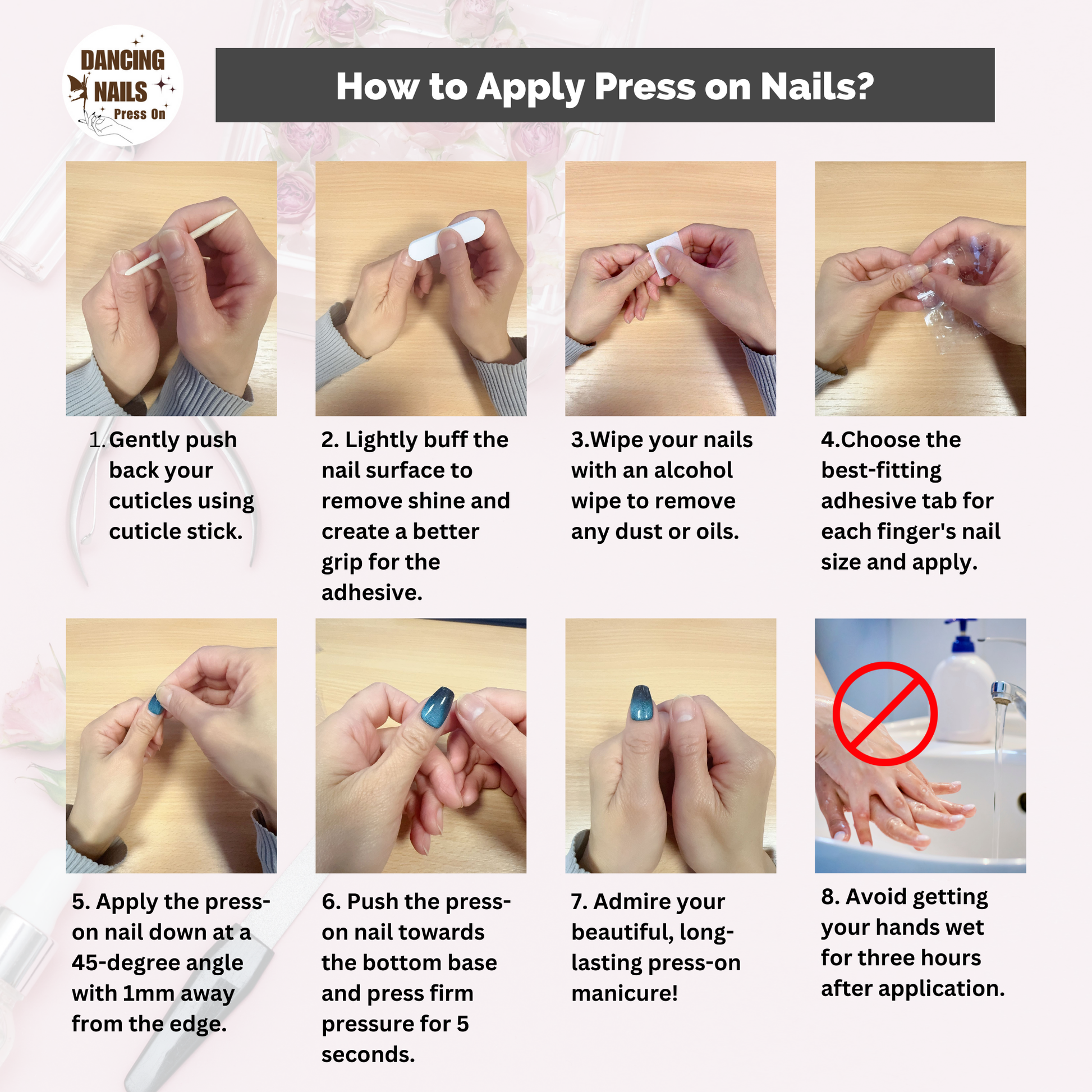 DANCING NAILS Press On

How to Apply Press on Nails?

1. Gently push back your cuticles using cuticle stick.

2. Lightly buff the nail surface to remove shine and create a better grip for the adhesive.

3.Wipe your nails with an alcohol wipe to remove any dust or oils.

4.Choose the best-fitting adhesive tab for each finger's nail size and apply.

5. Apply the press-on nail down at a 45-degree angle with 1mm away from the edge.

6. Push the press-on nail towards the bottom base and press firm pressure for 5 seconds.

7. Admire your beautiful, long-lasting press-on manicure!

8. Avoid getting your hands wet for three hours after application.